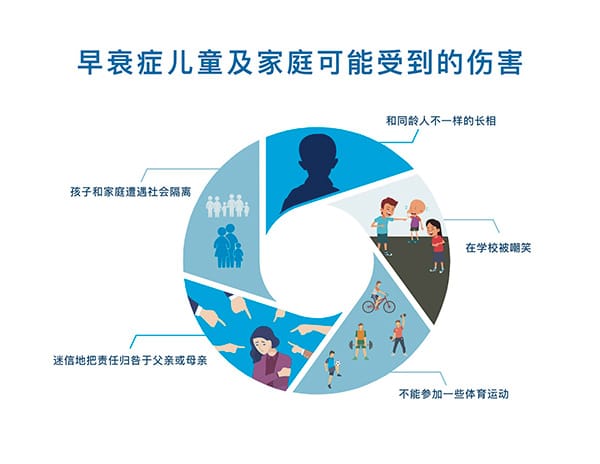 早衰症儿童及家庭可能受到的伤害

和同龄人不一样的长相

在学校被嘲笑

不能参加一些体育运动

迷信地把责任归咎于父亲或母亲

孩子和家庭遭遇社会隔离